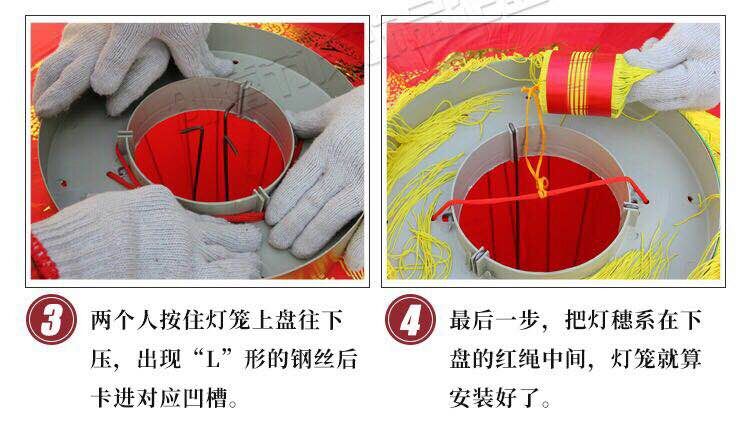 3 两个人按住灯笼上盘往下压，出现“L”形的钢丝后卡进对应凹槽。

4 最后一步，把灯穗系在下盘的红绳中间，灯笼就算安装好了。