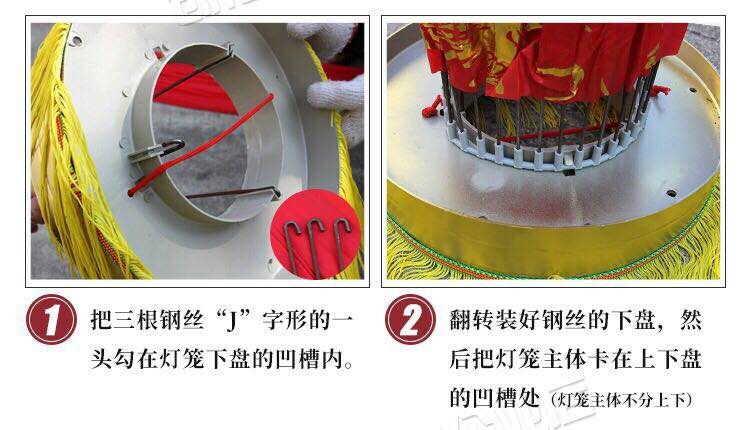 1 把三根钢丝“J”字形的一头勾在灯笼下盘的凹槽内。

2 翻转装好钢丝的下盘，然后把灯笼主体卡在上下盘的凹槽处（灯笼主体不分上下）