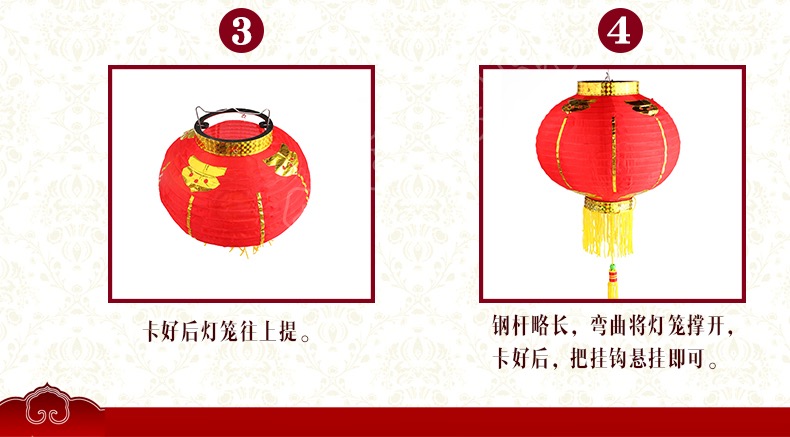 3

卡好后灯笼往上提。

4

钢杆略长，弯曲将灯笼撑开，卡好后，把挂钩悬挂即可。