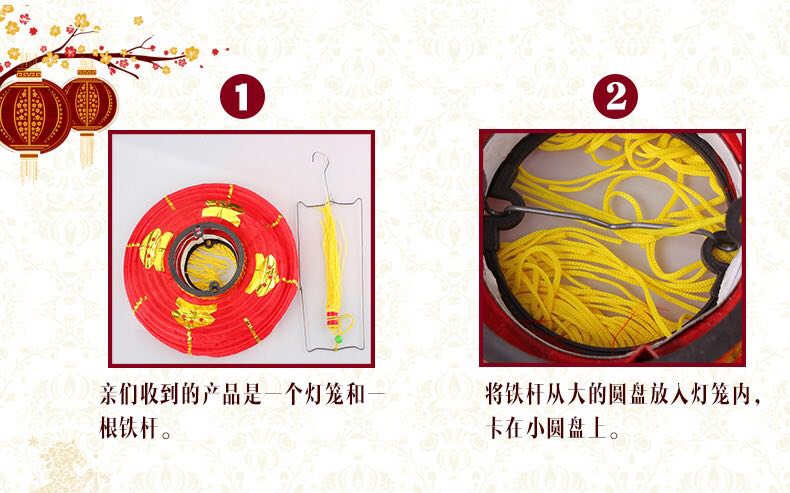 1

亲们收到的产品是一个灯笼和一根铁杆。

2

将铁杆从大的圆盘放入灯笼内，卡在小圆盘上。